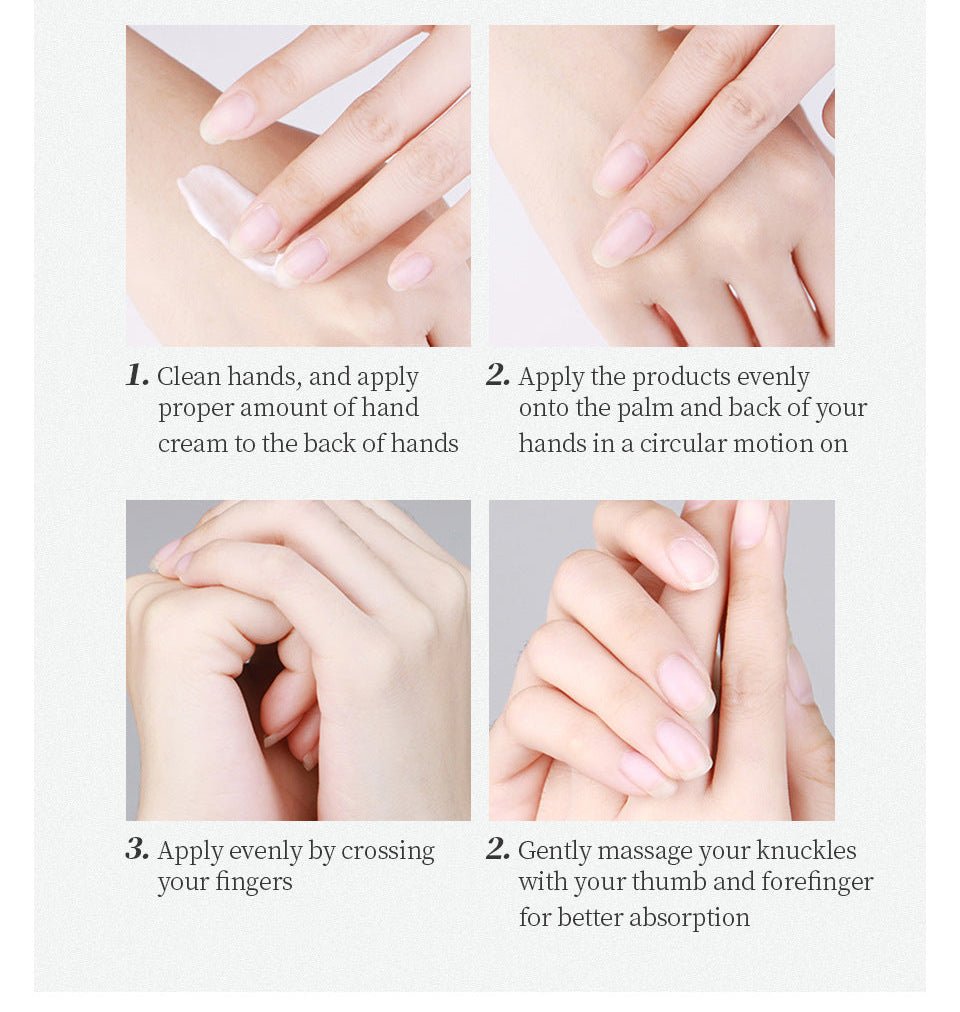 1. Clean hands, and apply proper amount of hand cream to the back of hands

2. Apply the products evenly onto the palm and back of your hands in a circular motion on

3. Apply evenly by crossing your fingers

2. Gently massage your knuckles with your thumb and forefinger for better absorption