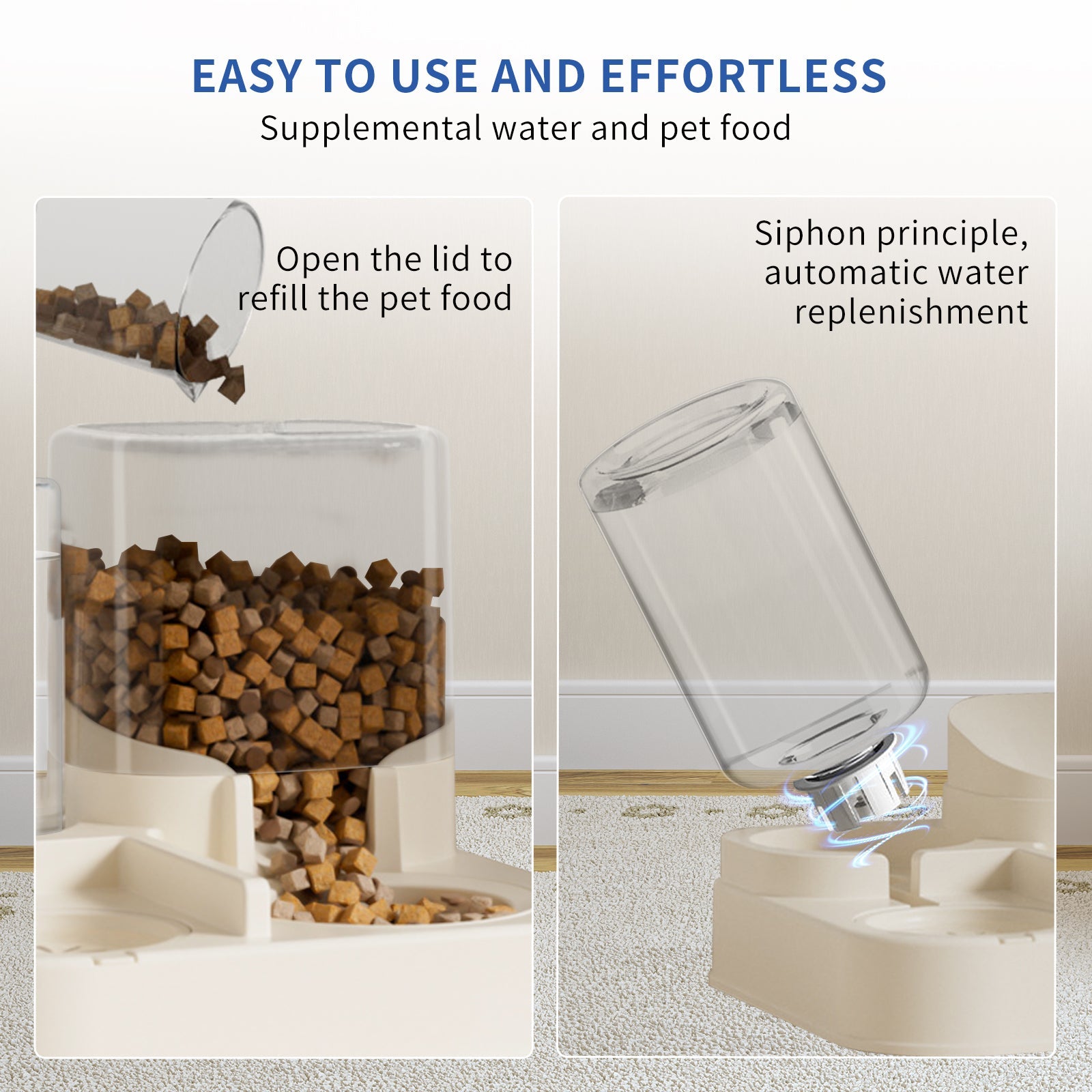 EASY TO USE AND EFFORTLESS
Supplemental water and pet food

Open the lid to refill the pet food

Siphon principle, automatic water replenishment