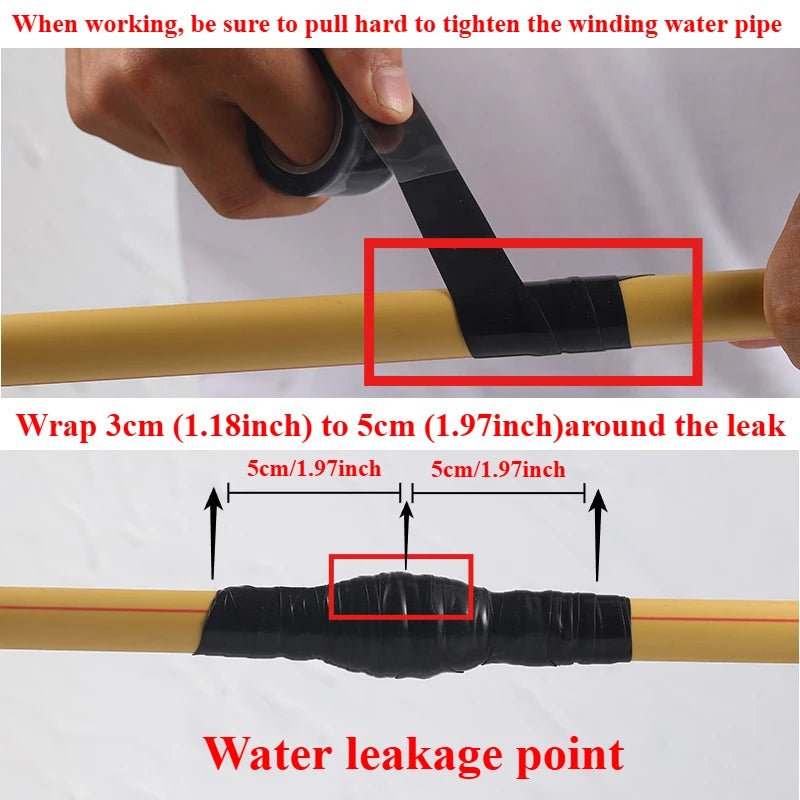 When working, be sure to pull hard to tighten the winding water pipe

Wrap 3cm (1.18inch) to 5cm (1.97inch)around the leak

5cm/1.97inch

5cm/1.97inch

Water leakage point