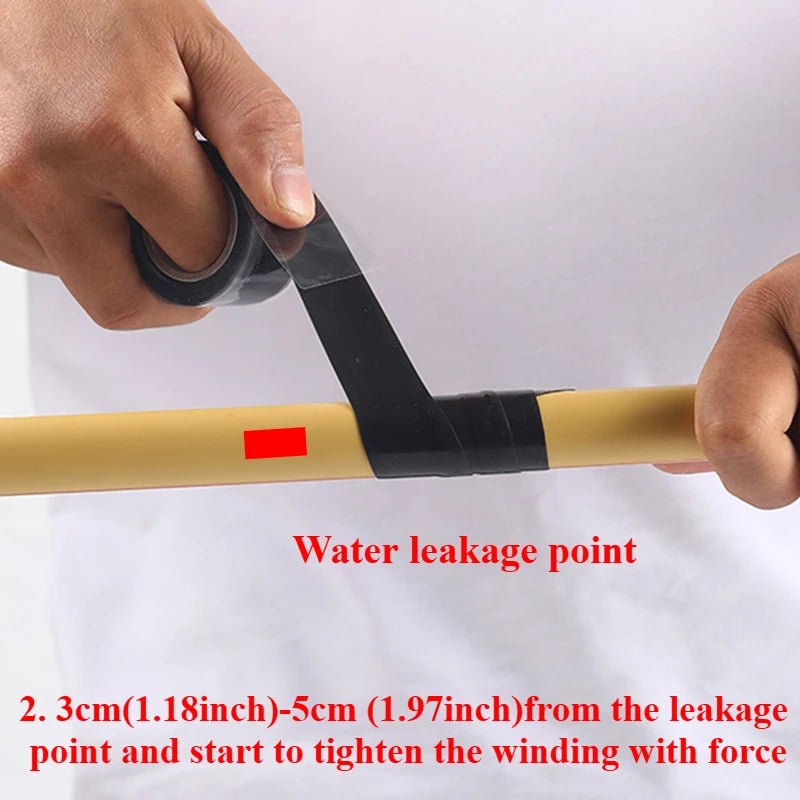 Water leakage point

2. 3cm(1.18inch)-5cm (1.97inch)from the leakage point and start to tighten the winding with force