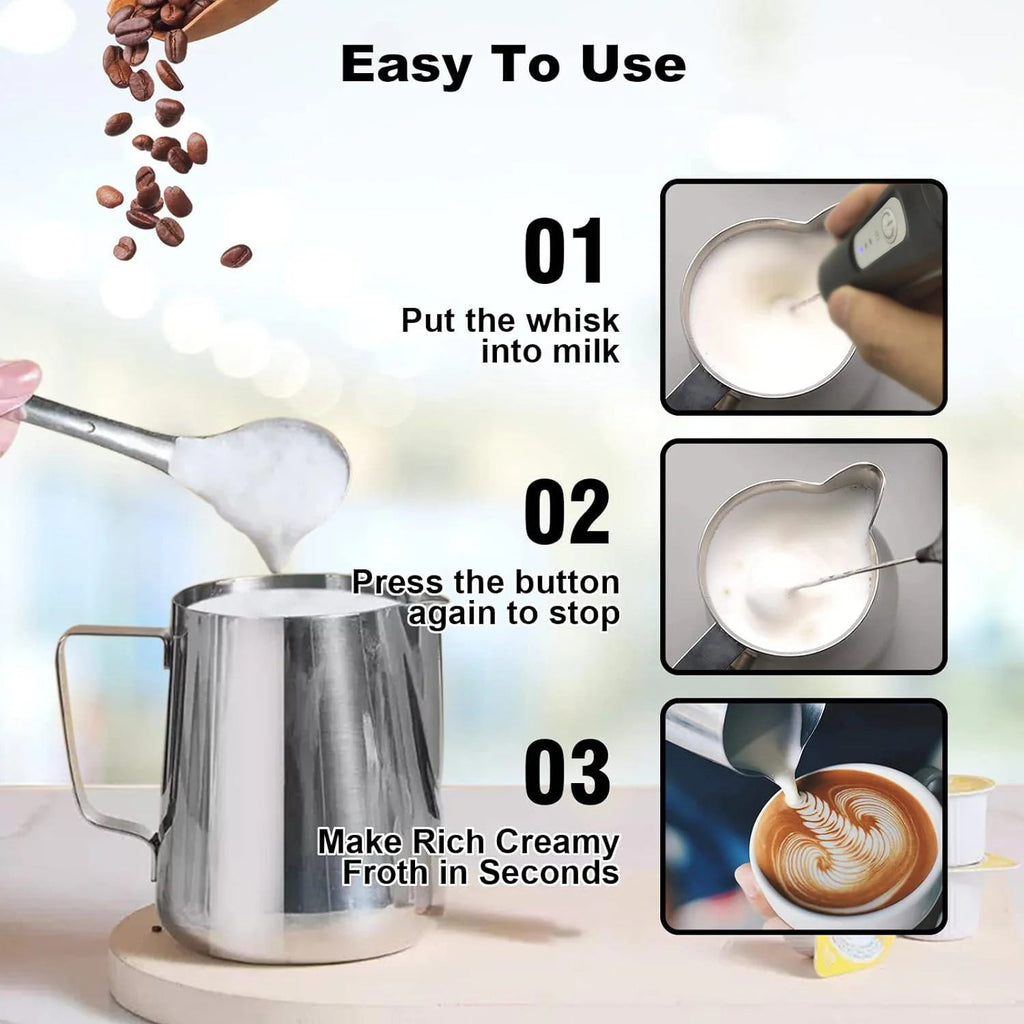 Easy To Use

01
Put the whisk into milk

02
Press the button again to stop

03
Make Rich Creamy Froth in Seconds