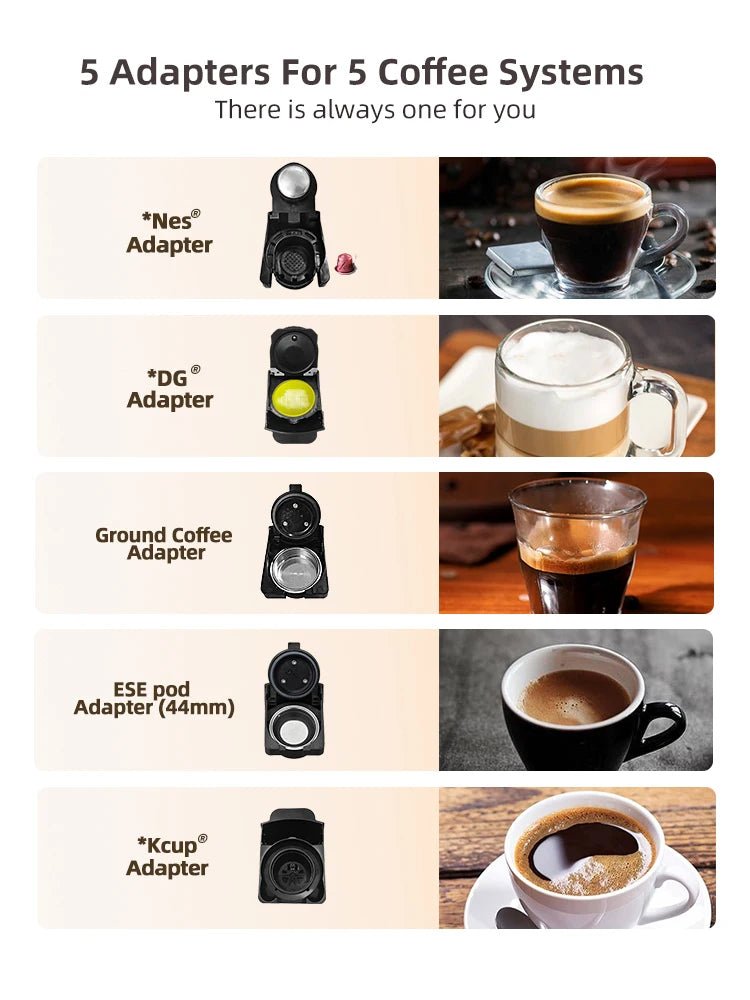 5 Adapters For 5 Coffee Systems
There is always one for you

*Nes® Adapter

*DG® Adapter

Ground Coffee Adapter

ESE pod Adapter (44mm)

*Kcup® Adapter