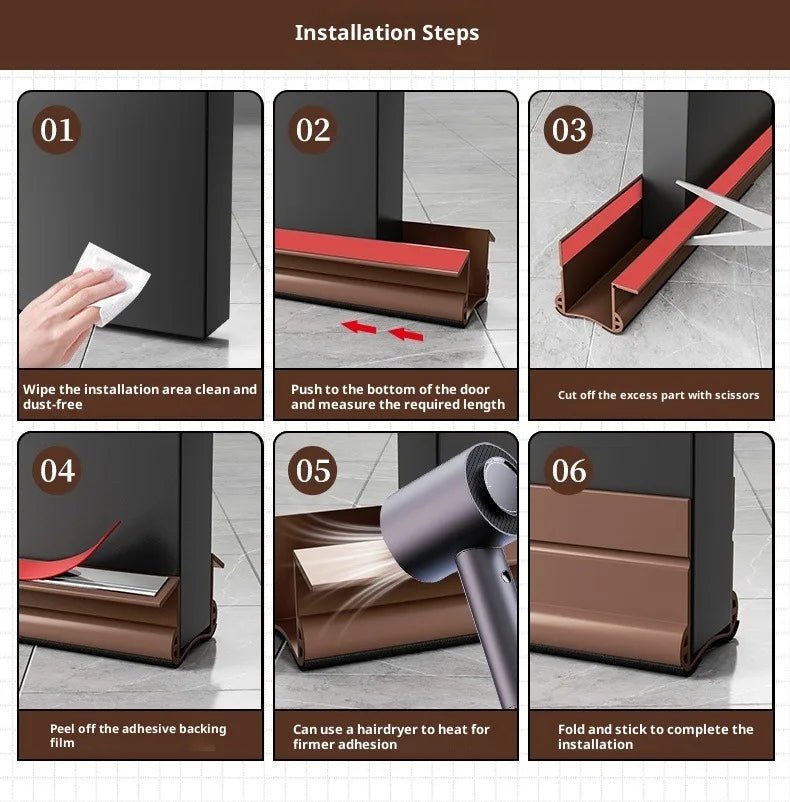 Installation Steps

01

Wipe the installation area clean and dust-free

02

Push to the bottom of the door and measure the required length

03

Cut off the excess part with scissors

04

Peel off the adhesive backing film

05

Can use a hairdryer to heat for firmer adhesion

06

Fold and stick to complete the installation