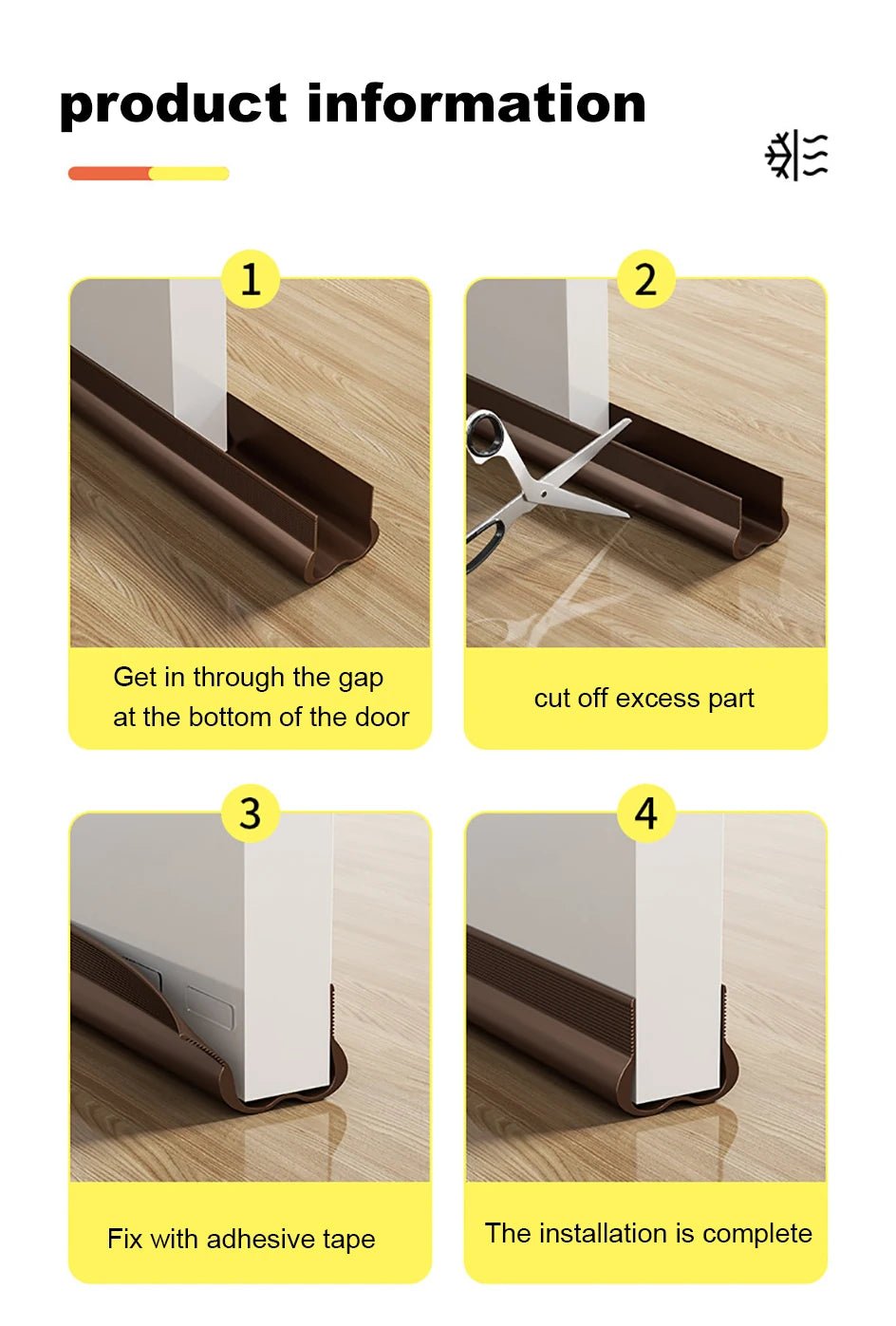 product information

1

Get in through the gap at the bottom of the door

2

cut off excess part

3

Fix with adhesive tape

4

The installation is complete