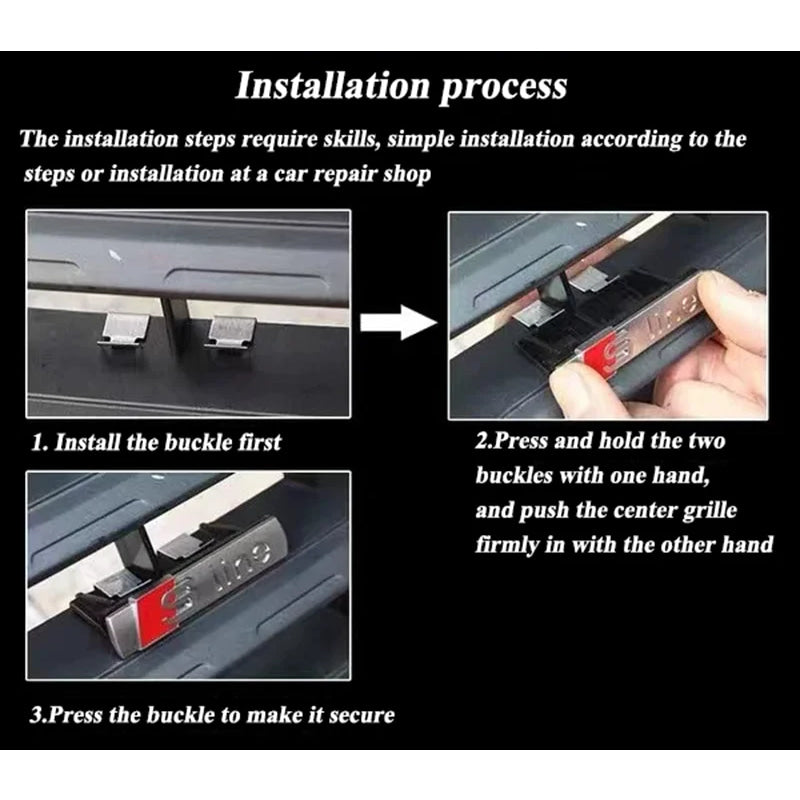 Installation process

The installation steps require skills, simple installation according to the steps or installation at a car repair shop

S line

1. Install the buckle first

2.Press and hold the two buckles with one hand, and push the center grille firmly in with the other hand

S line

3.Press the buckle to make it secure