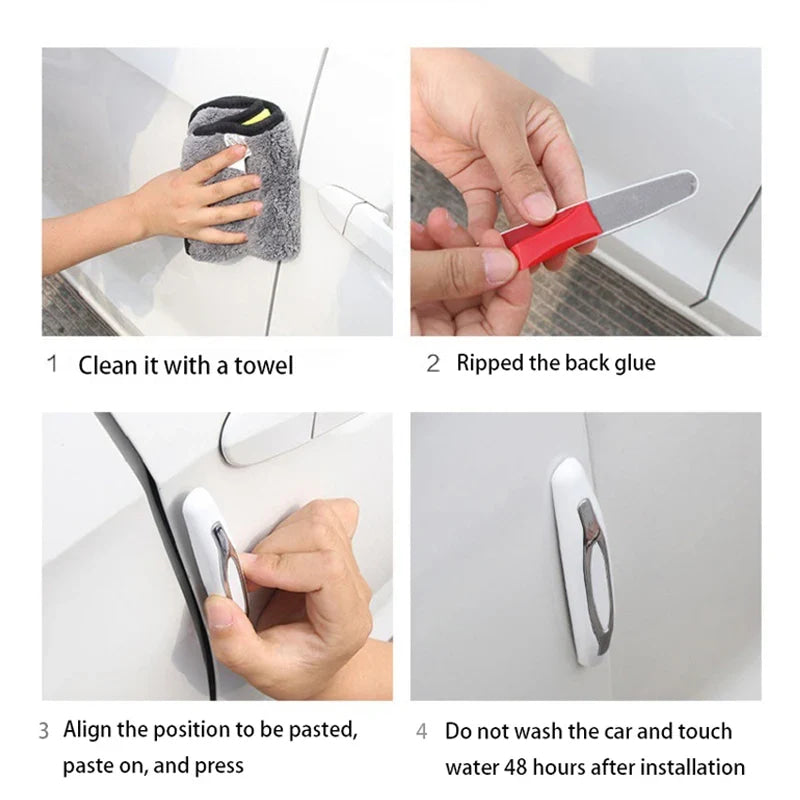 1 Clean it with a towel

2 Ripped the back glue

3 Align the position to be pasted, paste on, and press

4 Do not wash the car and touch water 48 hours after installation