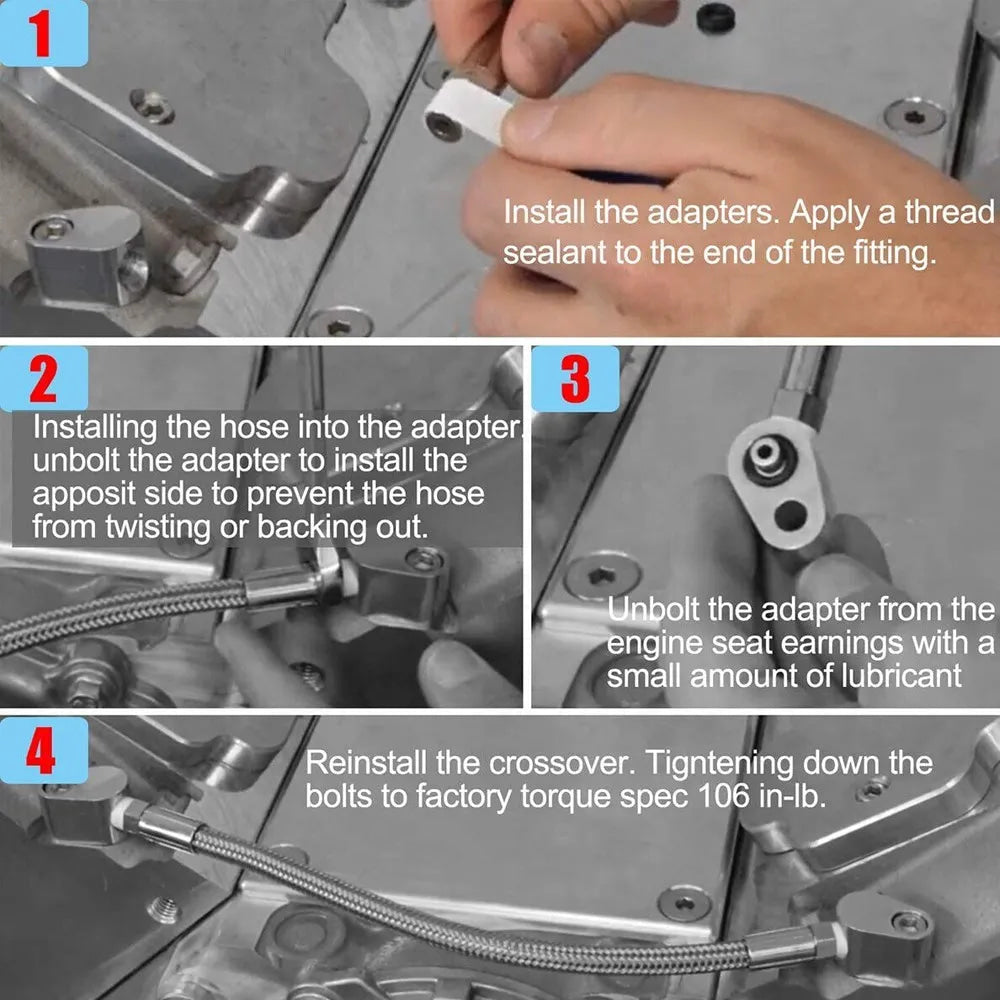 1

Install the adapters. Apply a thread sealant to the end of the fitting.

2

Installing the hose into the adapter. unbolt the adapter to install the apposit side to prevent the hose from twisting or backing out.

3

Unbolt the adapter from the engine seat earnings with a small amount of lubricant

4

Reinstall the crossover. Tigntening down the bolts to factory torque spec 106 in-lb.