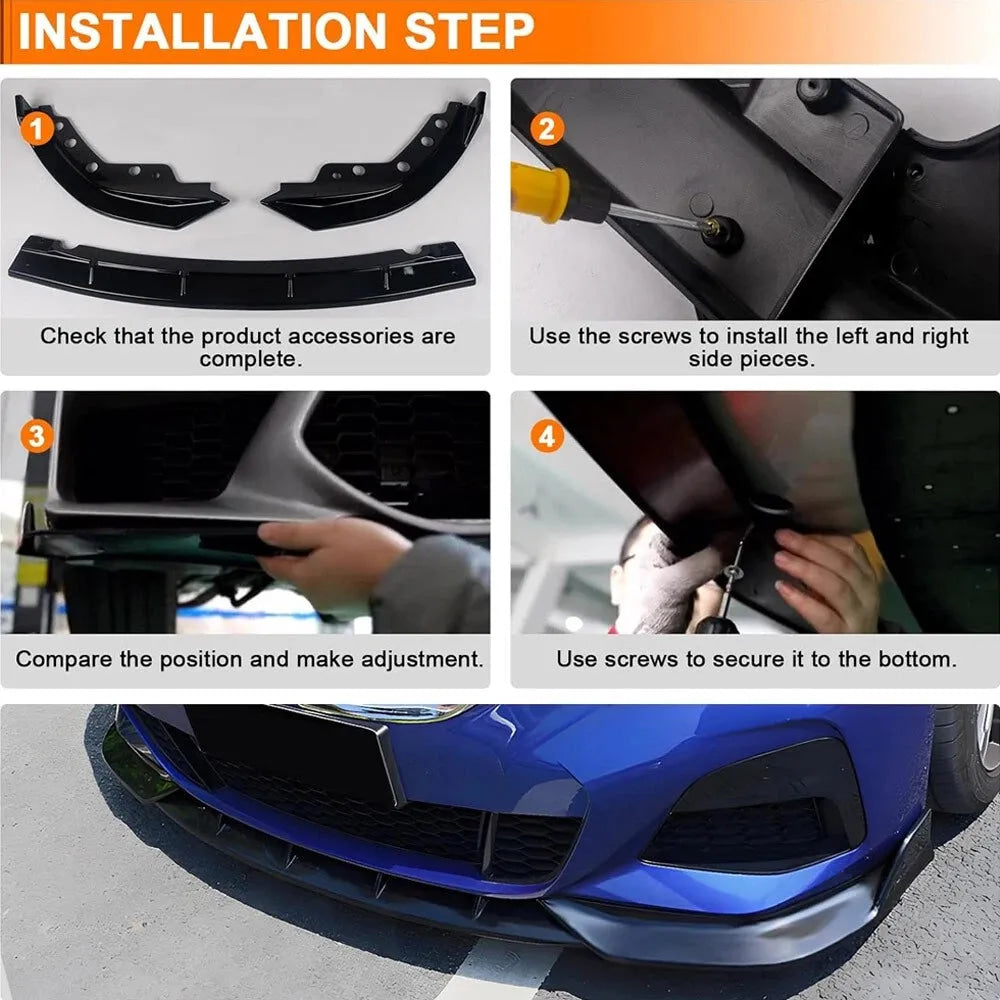 INSTALLATION STEP

1

Check that the product accessories are complete.

2

Use the screws to install the left and right side pieces.

3

Compare the position and make adjustment.

4

Use screws to secure it to the bottom.