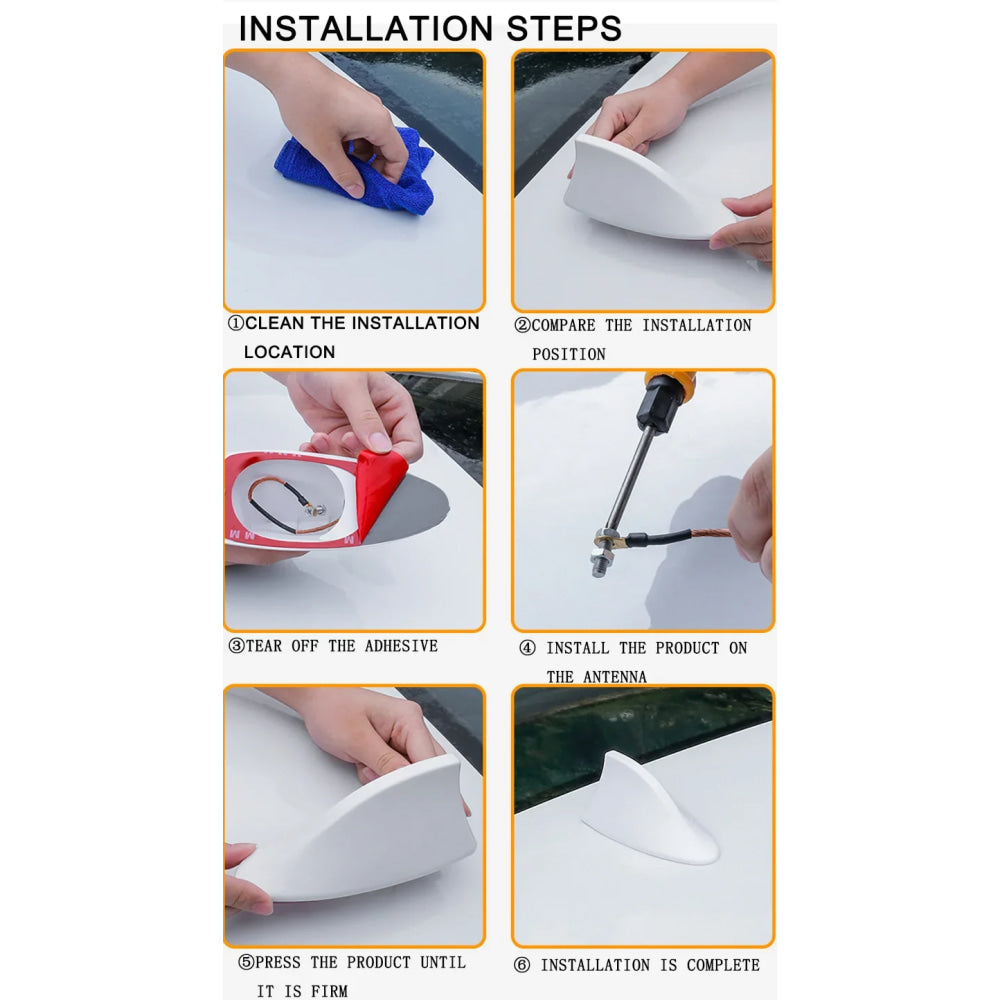 INSTALLATION STEPS

①CLEAN THE INSTALLATION LOCATION

②COMPARE THE INSTALLATION POSITION

③TEAR OFF THE ADHESIVE

④ INSTALL THE PRODUCT ON THE ANTENNA

⑤PRESS THE PRODUCT UNTIL IT IS FIRM

⑥ INSTALLATION IS COMPLETE