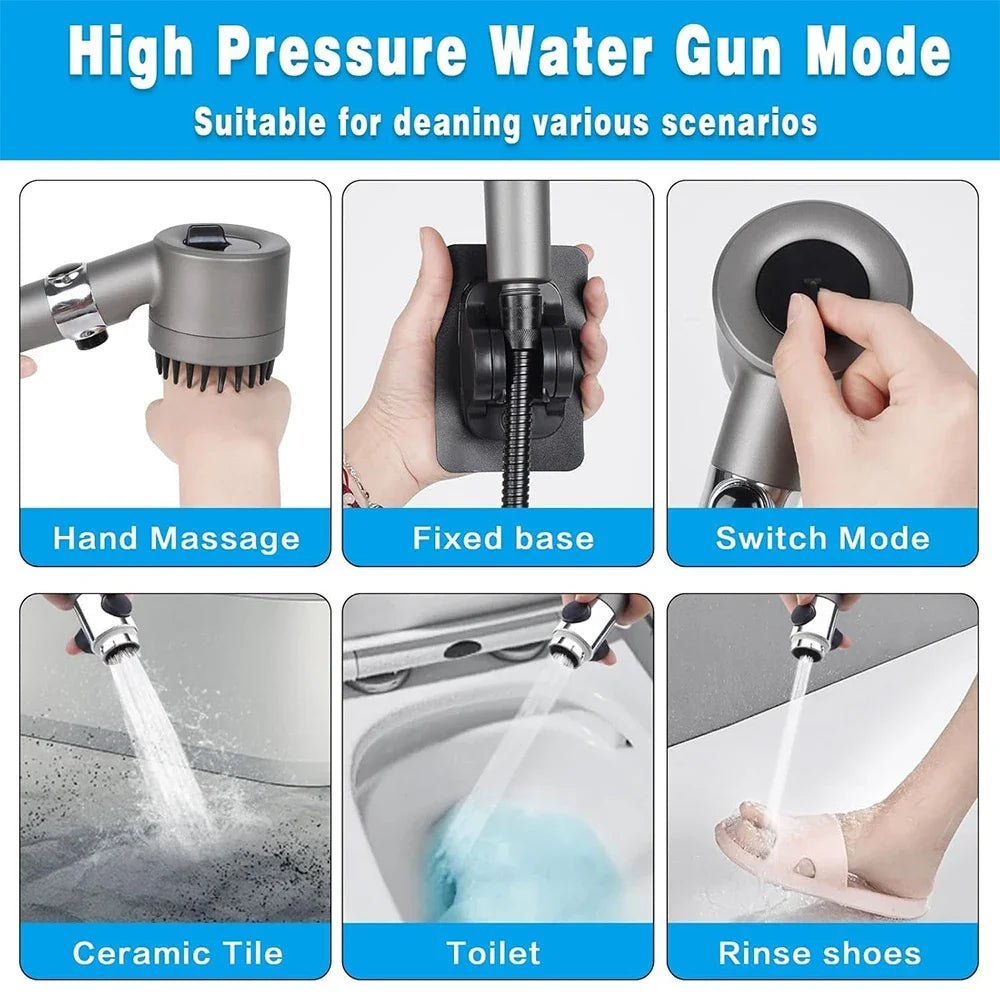 High Pressure Water Gun Mode

Suitable for deaning various scenarios

Hand Massage

Fixed base

Switch Mode

Ceramic Tile

Toilet

Rinse shoes