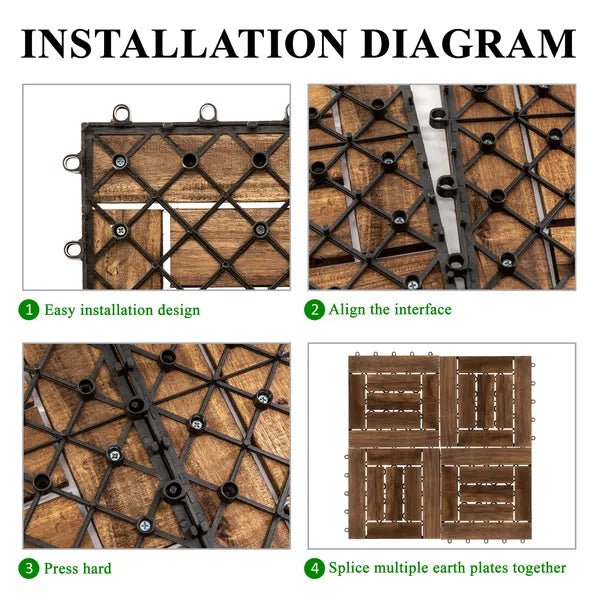 INSTALLATION DIAGRAM

1 Easy installation design

2 Align the interface

3 Press hard

4 Splice multiple earth plates together